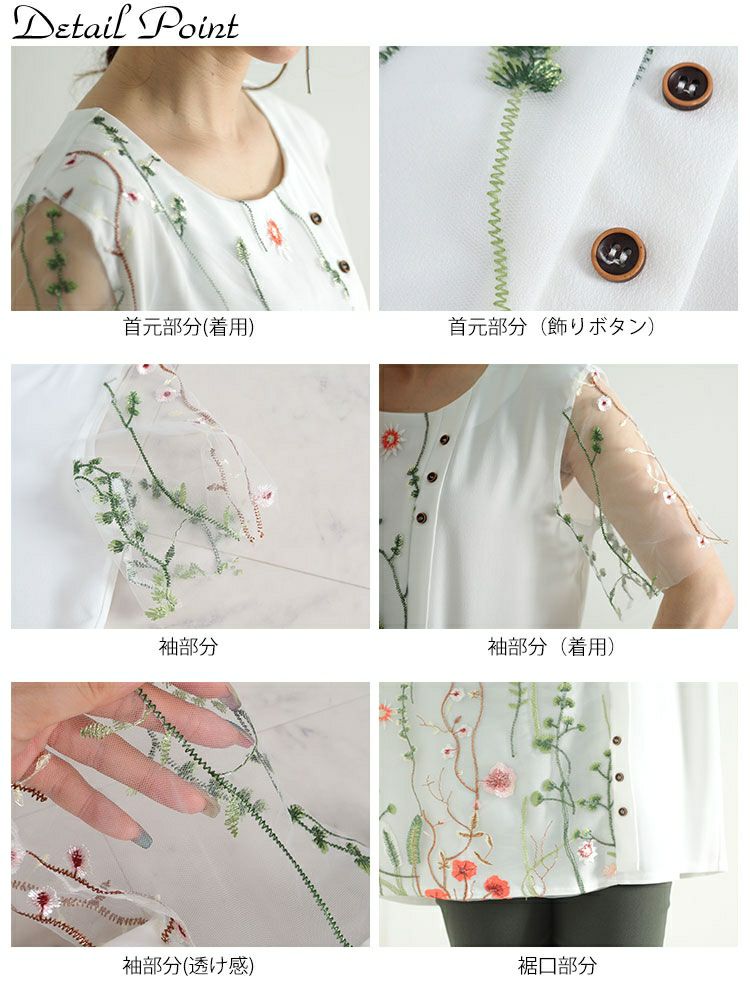 Detail Point

首元部分(着用)

首元部分（飾りボタン）

袖部分

袖部分（着用）

袖部分(透け感)

裾口部分