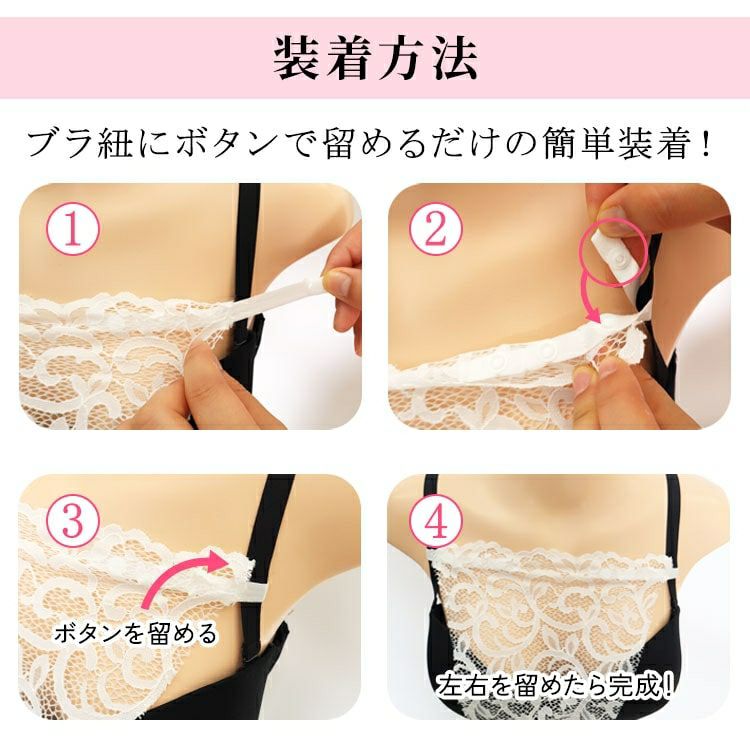 装着方法

ブラ紐にボタンで留めるだけの簡単装着!

①

②

③

ボタンを留める

④

左右を留めたら完成!