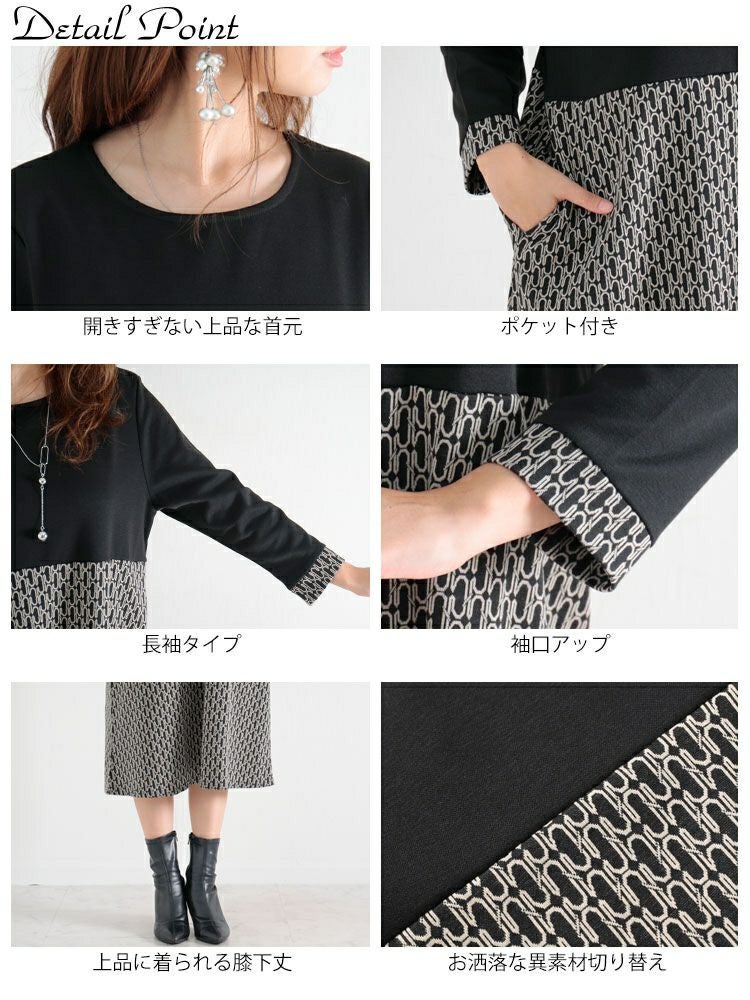 Detail Point

開きすぎない上品な首元

ポケット付き

長袖タイプ

袖口アップ

上品に着られる膝下丈

お洒落な異素材切り替え