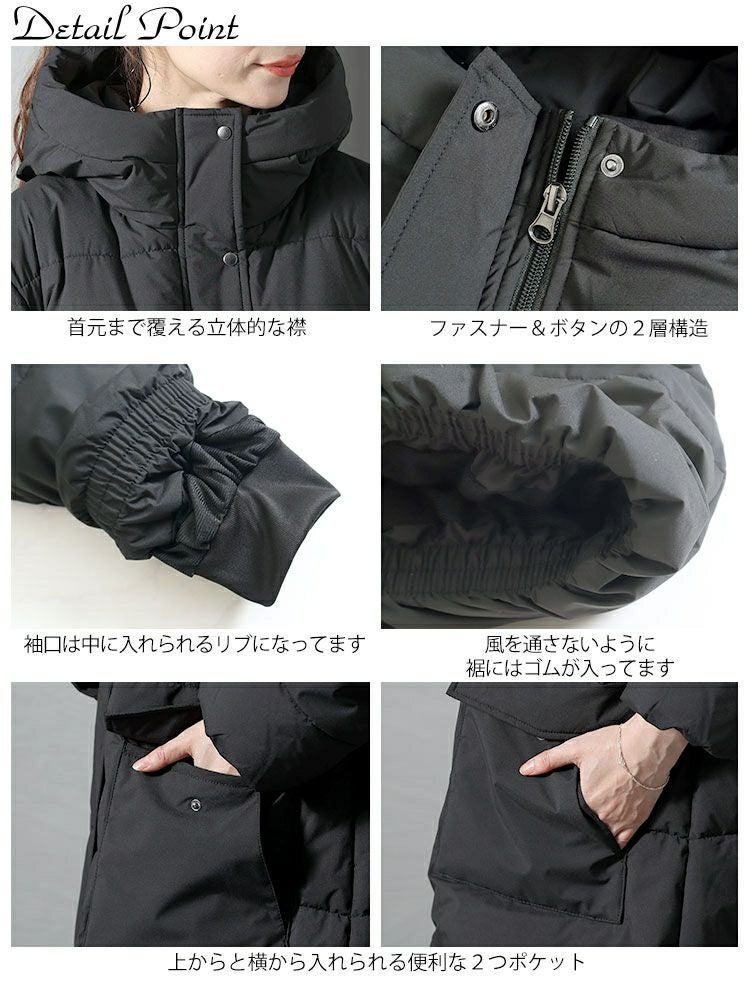 Detail Point

首元まで覆える立体的な襟

ファスナー＆ボタンの２層構造

袖口は中に入れられるリブになってます

風を通さないように
裾にはゴムが入ってます

上からと横から入れられる便利な２つポケット