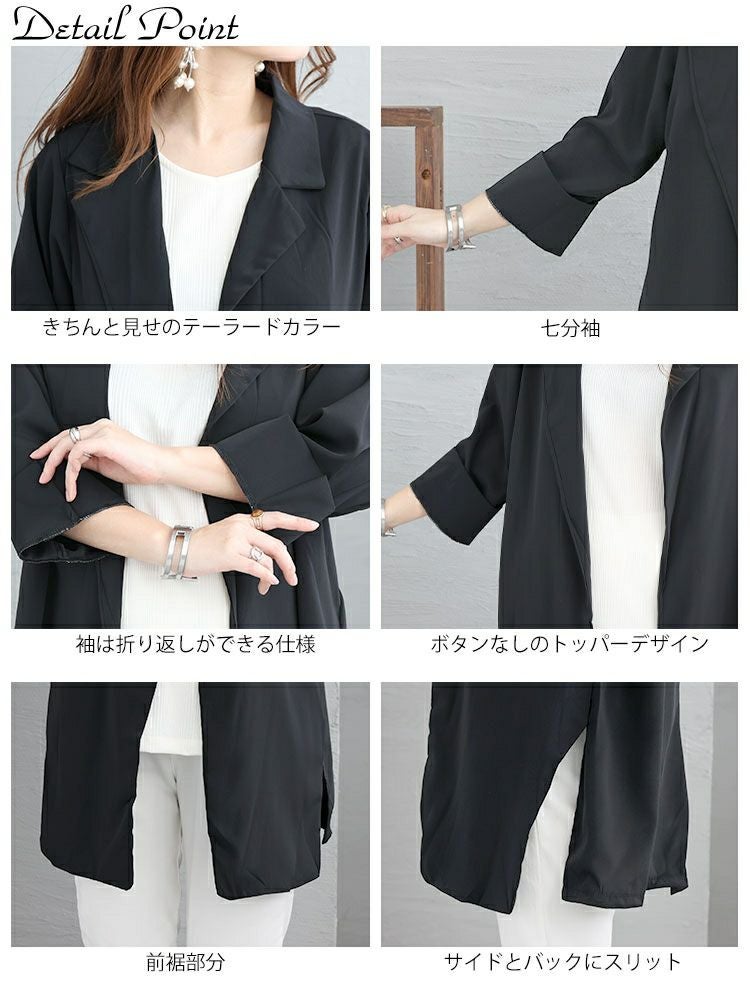 Detail Point

きちんと見せのテーラードカラー

七分袖

袖は折り返しができる仕様

ボタンなしのトッパーデザイン

前裾部分

サイドとバックにスリット