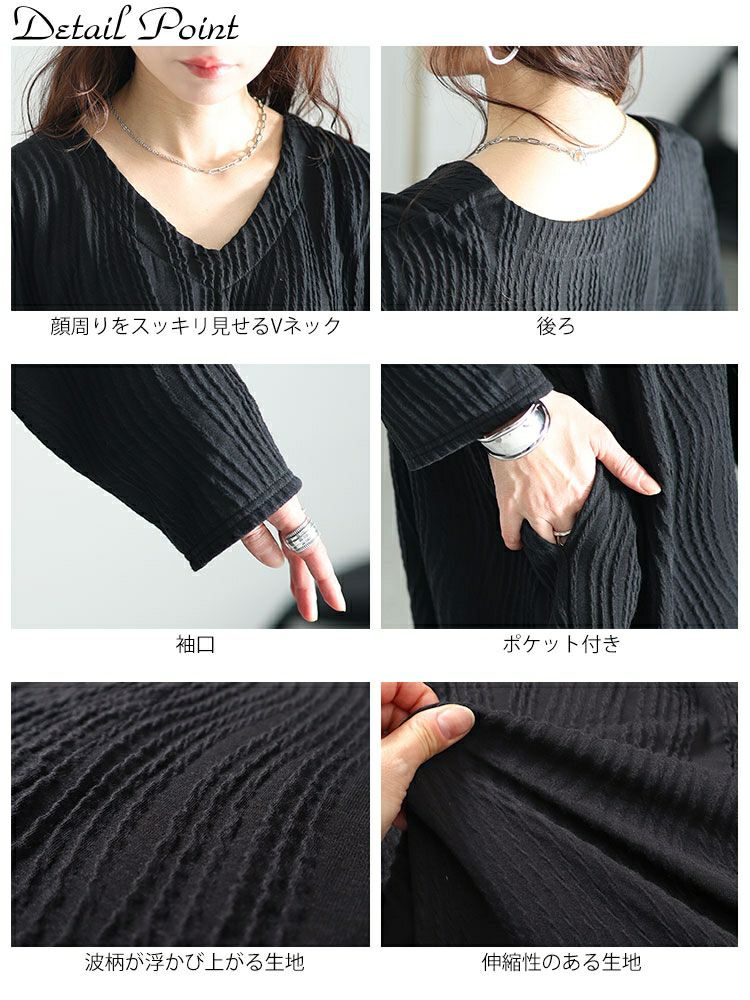 Detail Point

顔周りをスッキリ見せるVネック

後ろ

袖口

ポケット付き

波柄が浮かび上がる生地

伸縮性のある生地