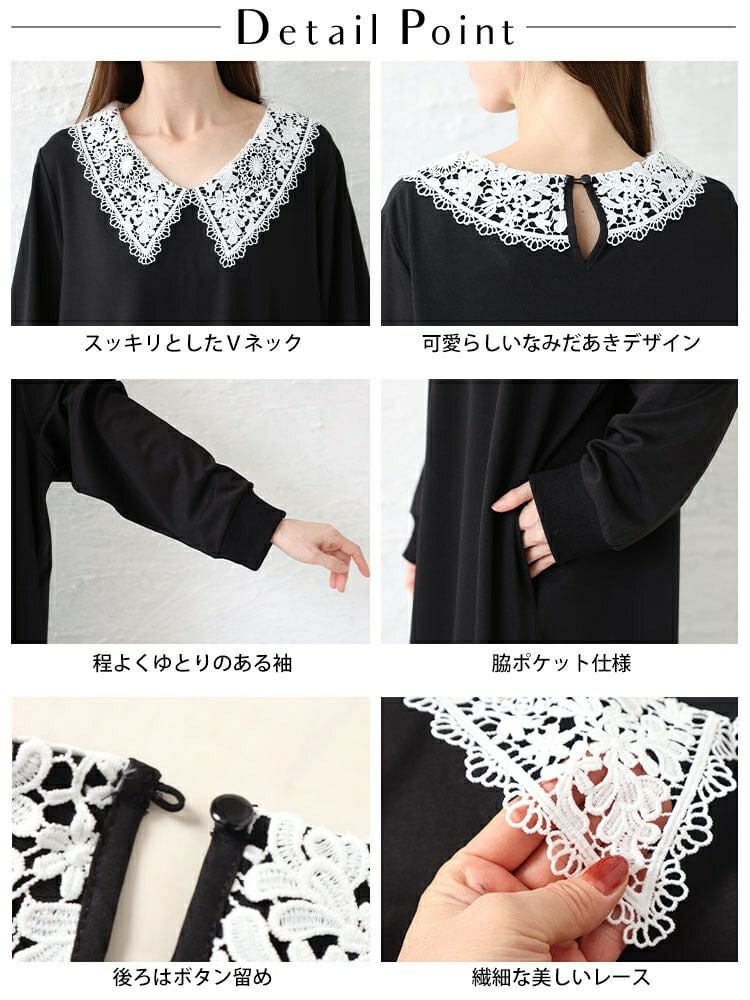 Detail Point

スッキリとしたVネック

可愛らしいなみだあきデザイン

程よくゆとりのある袖

脇ポケット仕様

後ろはボタン留め

繊細な美しいレース