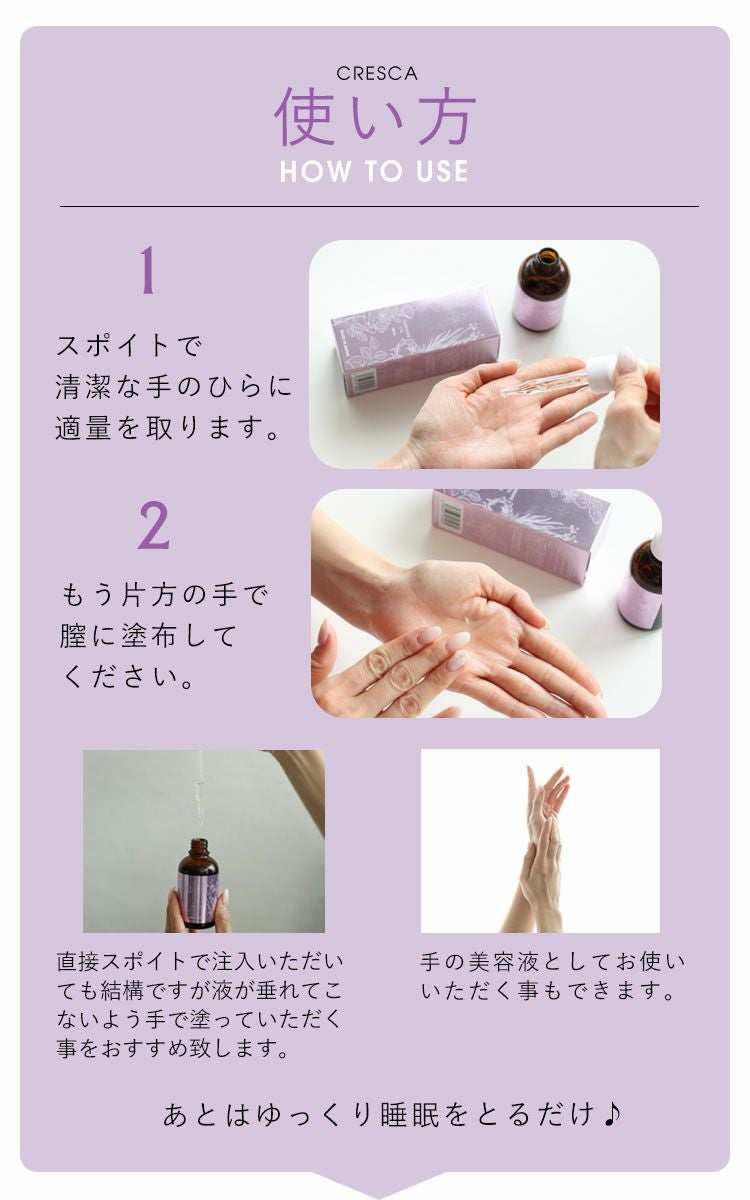 CRESCA
使い方
HOW TO USE

1
スポイトで清潔な手のひらに適量を取ります。

2
もう片方の手で膣に塗布してください。

直接スポイトで注入いただいても結構ですが液が垂れてこないよう手で塗っていただく事をおすすめ致します。

手の美容液としてお使いいただく事もできます。

あとはゆっくり睡眠をとるだけ♪