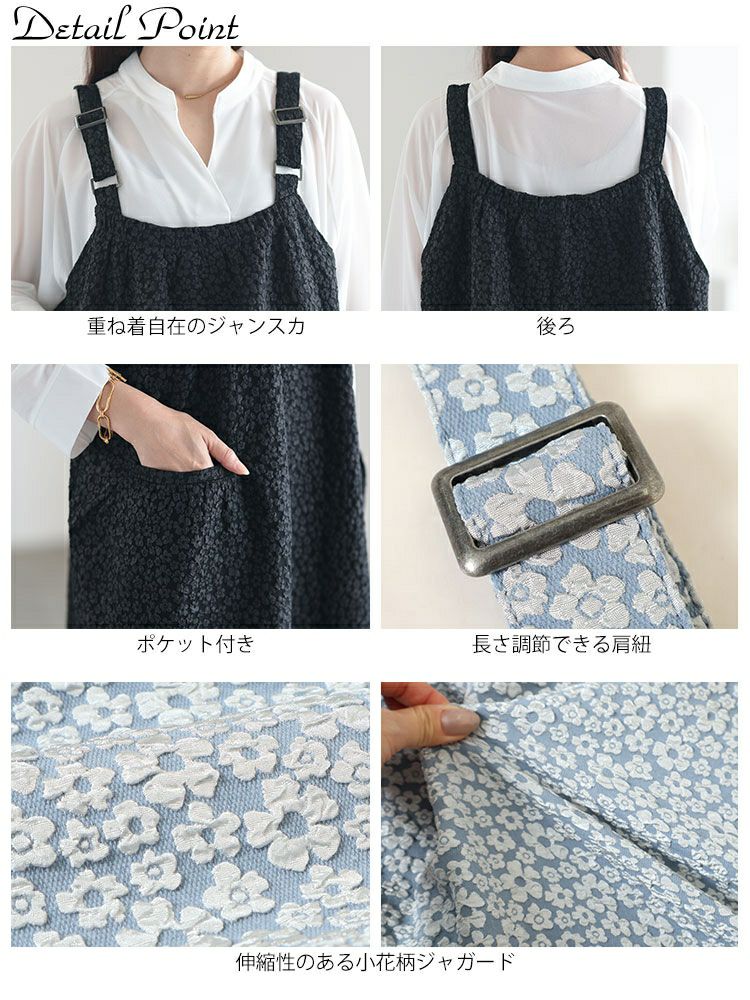 Detail Point

重ね着自在のジャンスカ

後ろ

ポケット付き

長さ調節できる肩紐

伸縮性のある小花柄ジャガード