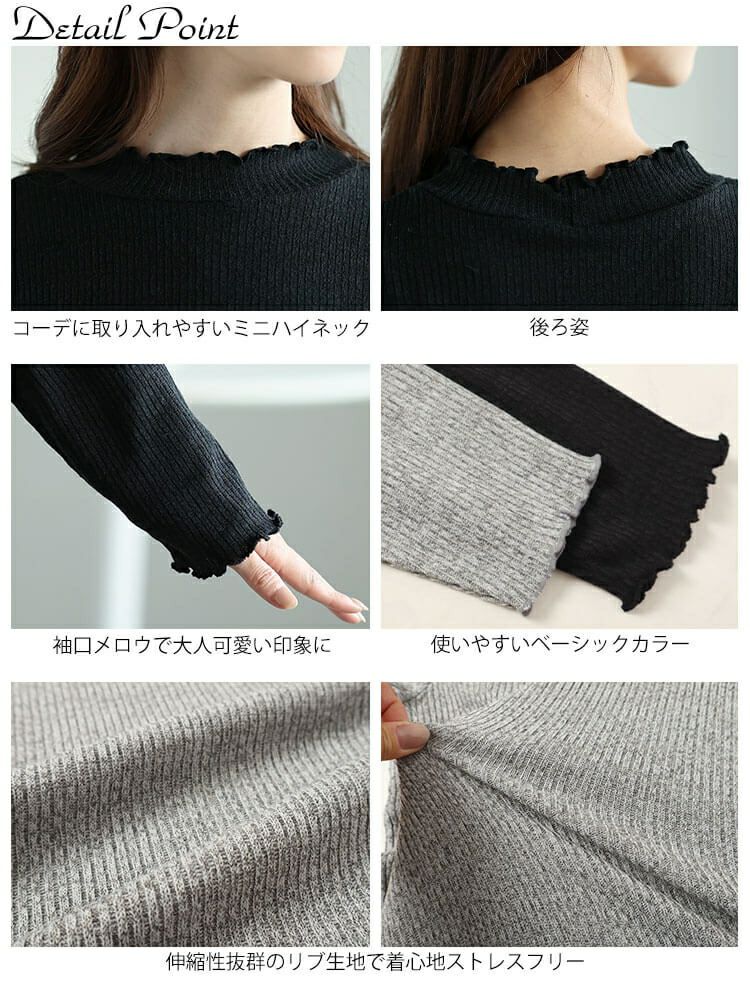 Detail Point

コーデに取り入れやすいミニハイネック

後ろ姿

袖口メロウで大人可愛い印象に

使いやすいベーシックカラー

伸縮性抜群のリブ生地で着心地ストレスフリー