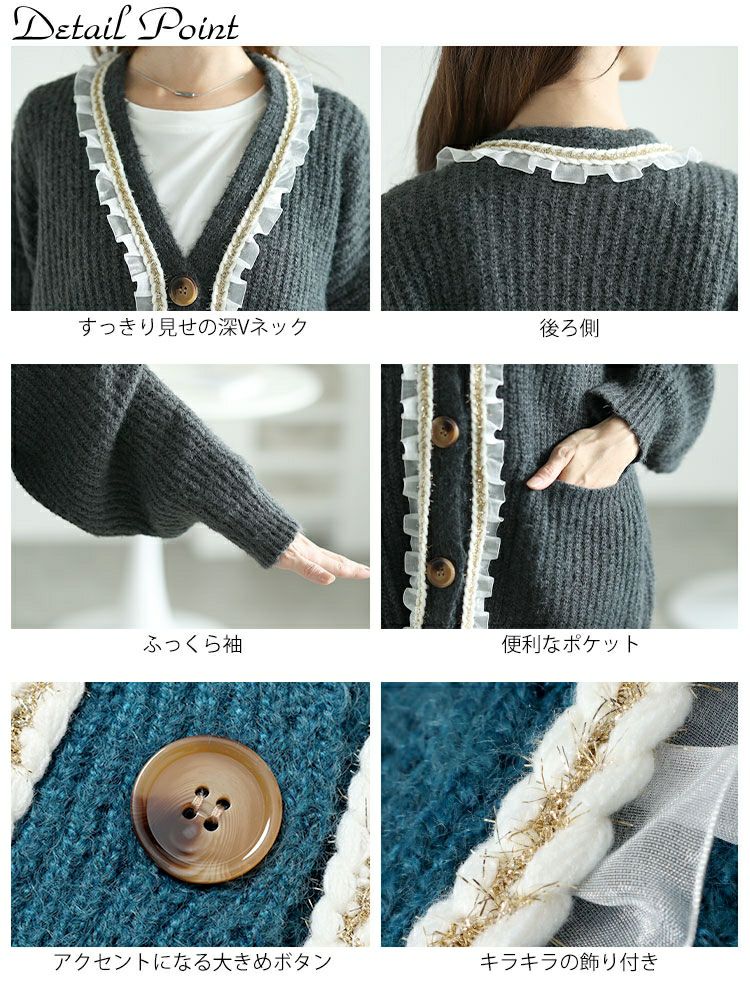 Detail Point

すっきり見せの深Vネック

後ろ側

ふっくら袖

便利なポケット

アクセントになる大きめボタン

キラキラの飾り付き