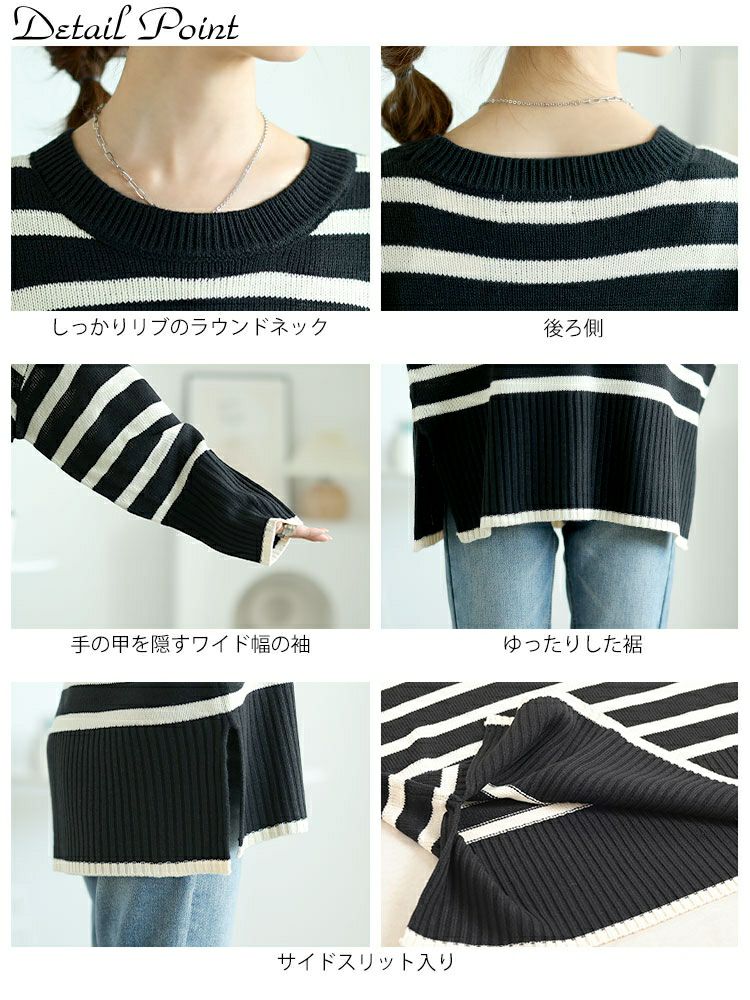 Detail Point

しっかりリブのラウンドネック

後ろ側

手の甲を隠すワイド幅の袖

ゆったりした裾

サイドスリット入り