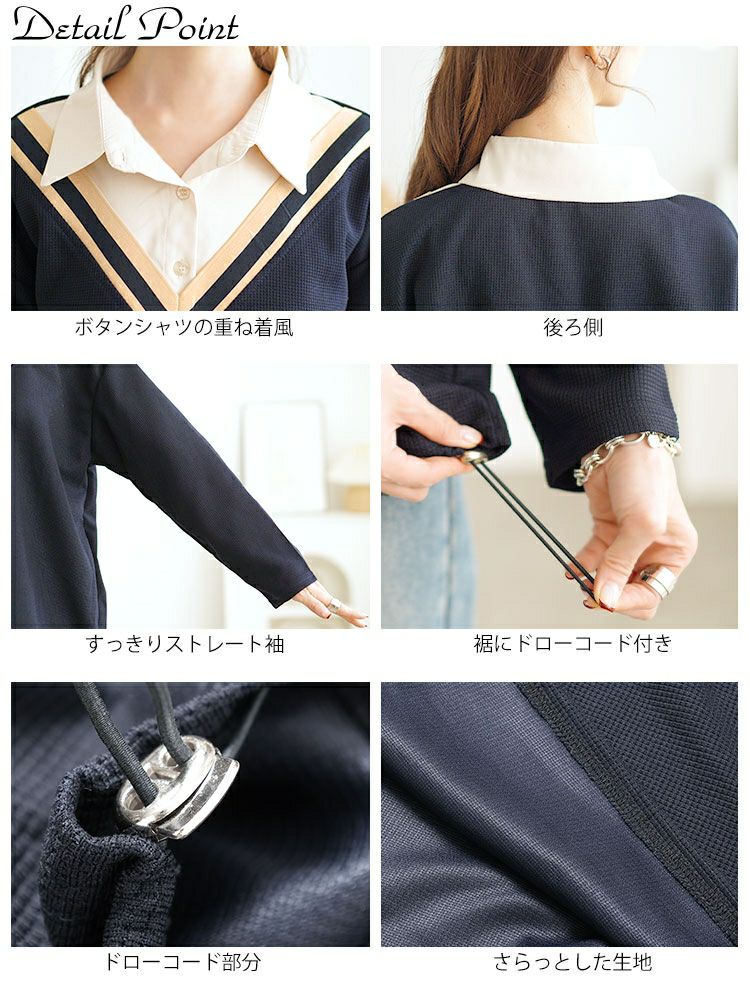 Detail Point

ボタンシャツの重ね着風

後ろ側

すっきりストレート袖

裾にドローコード付き

ドローコード部分

さらっとした生地