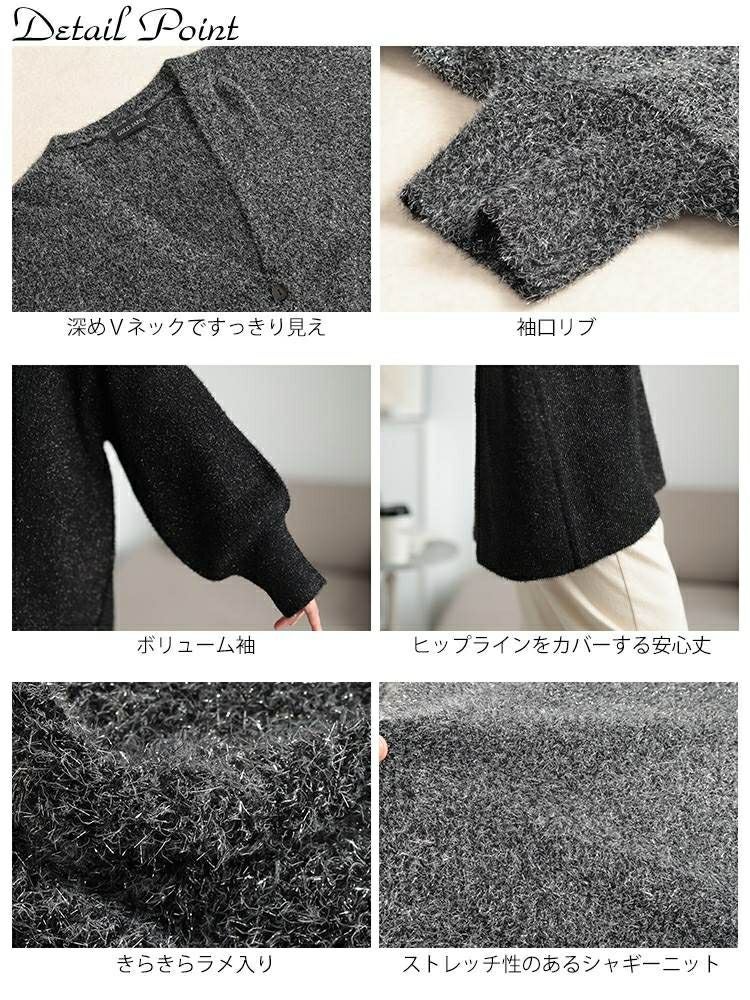 Detail Point

深めVネックですっきり見え

袖口リブ

ボリューム袖

ヒップラインをカバーする安心丈

きらきらラメ入り

ストレッチ性のあるシャギーニット