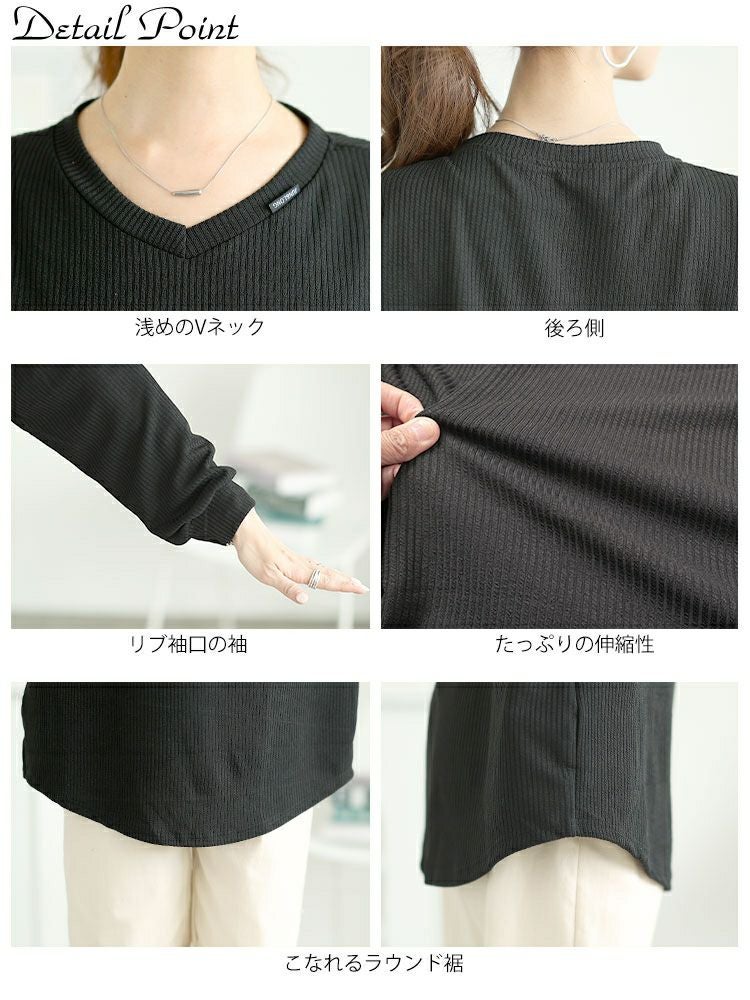 Detail Point

浅めのVネック

後ろ側

リブ袖口の袖

たっぷりの伸縮性

こなれるラウンド裾