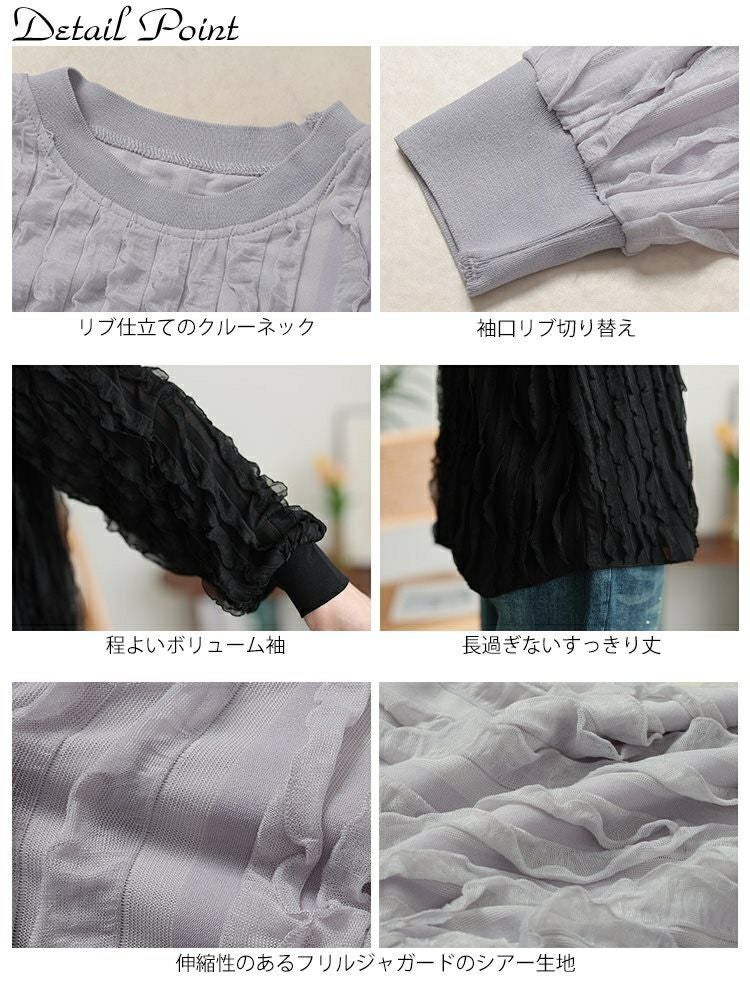 Detail Point

リブ仕立てのクルーネック

袖口リブ切り替え

程よいボリューム袖

長過ぎないすっきり丈

伸縮性のあるフリルジャガードのシアー生地