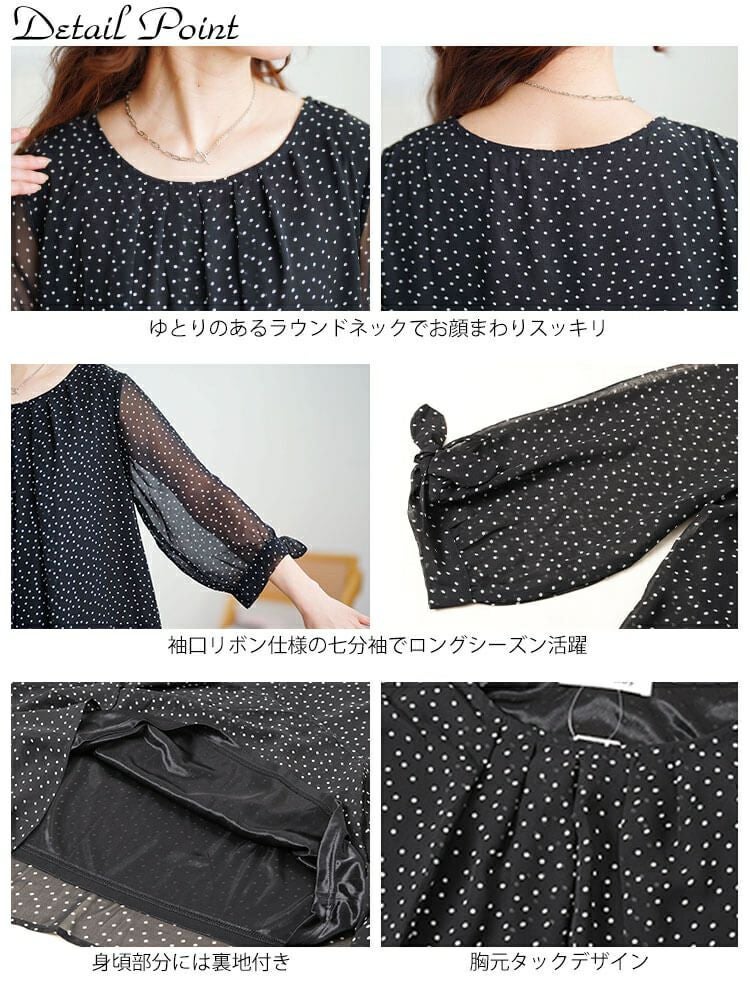 Detail Point

ゆとりのあるラウンドネックでお顔まわりスッキリ

袖口リボン仕様の七分袖でロングシーズン活躍

身頃部分には裏地付き

胸元タックデザイン