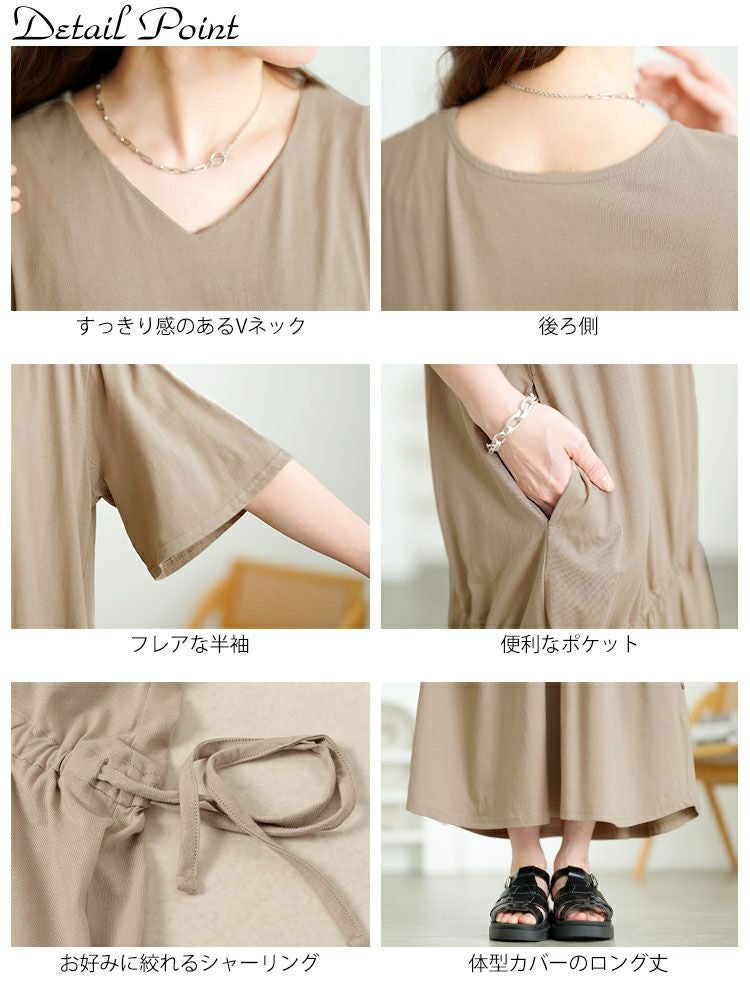 Detail Point

すっきり感のあるVネック

後ろ側

フレアな半袖

便利なポケット

お好みに絞れるシャーリング

体型カバーのロング丈