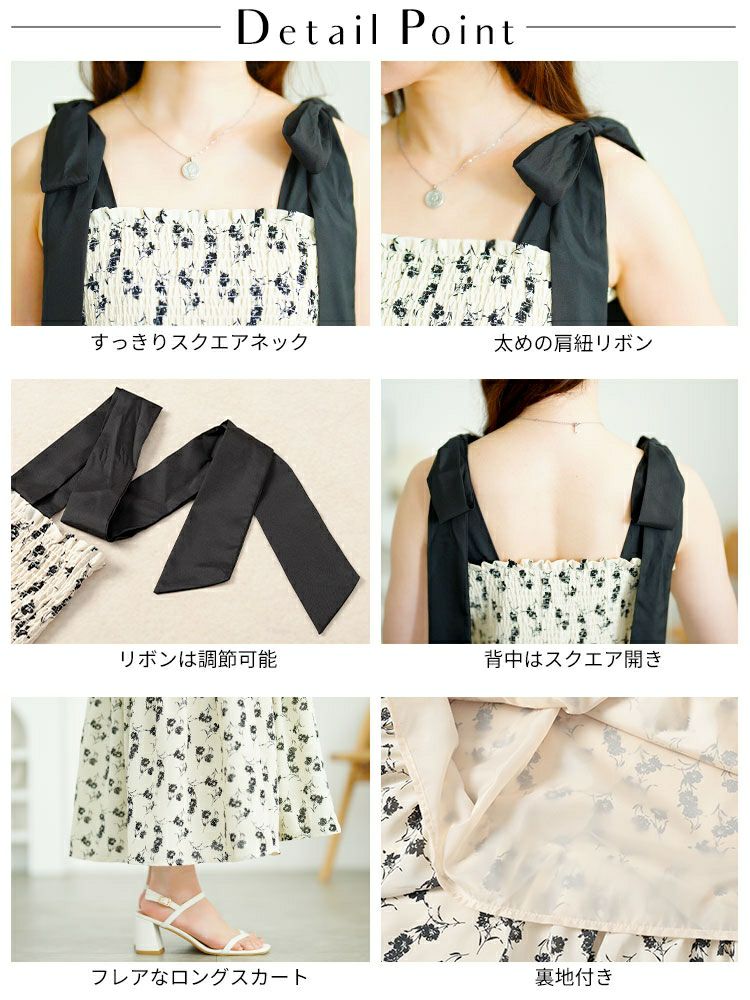 Detail Point

すっきりスクエアネック

太めの肩紐リボン

リボンは調節可能

背中はスクエア開き

フレアなロングスカート

裏地付き