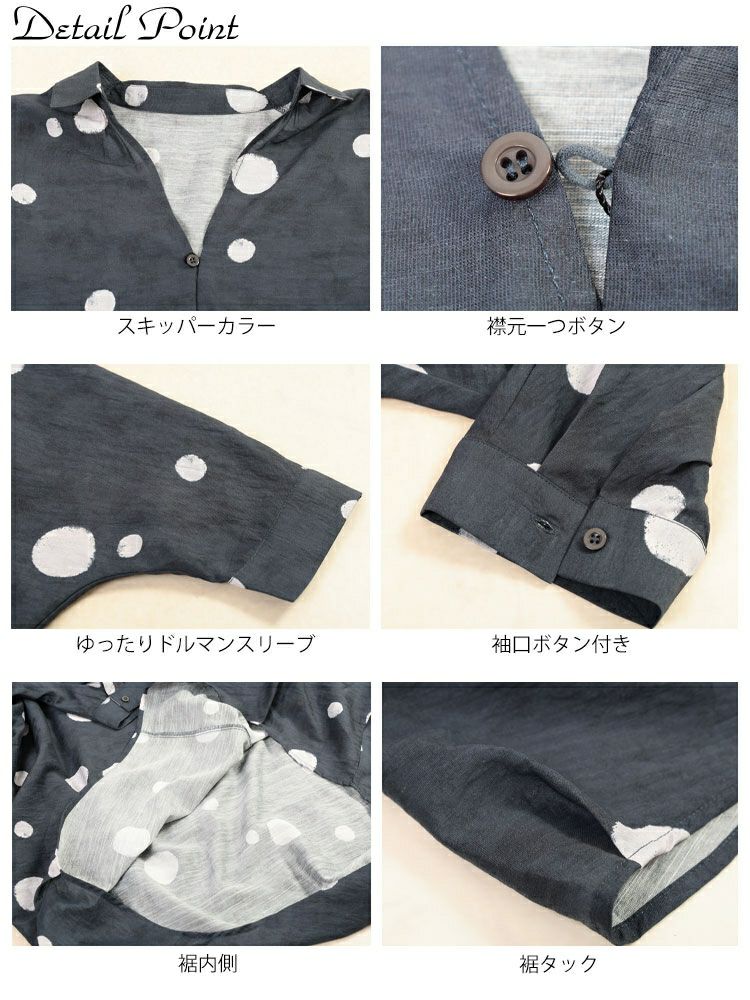 Detail Point

スキッパーカラー

襟元一つボタン

ゆったりドルマンスリーブ

袖口ボタン付き

裾内側

裾タック