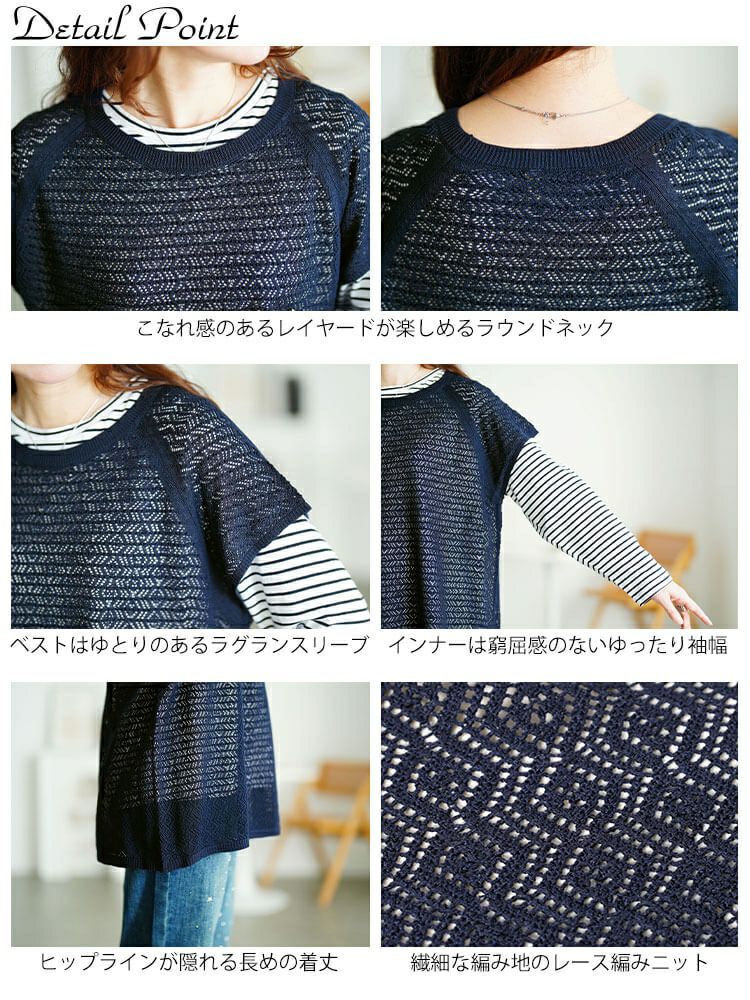 Detail Point

こなれ感のあるレイヤードが楽しめるラウンドネック

ベストはゆとりのあるラグランスリーブ

インナーは窮屈感のないゆったり袖幅

ヒップラインが隠れる長めの着丈

繊細な編み地のレース編みニット