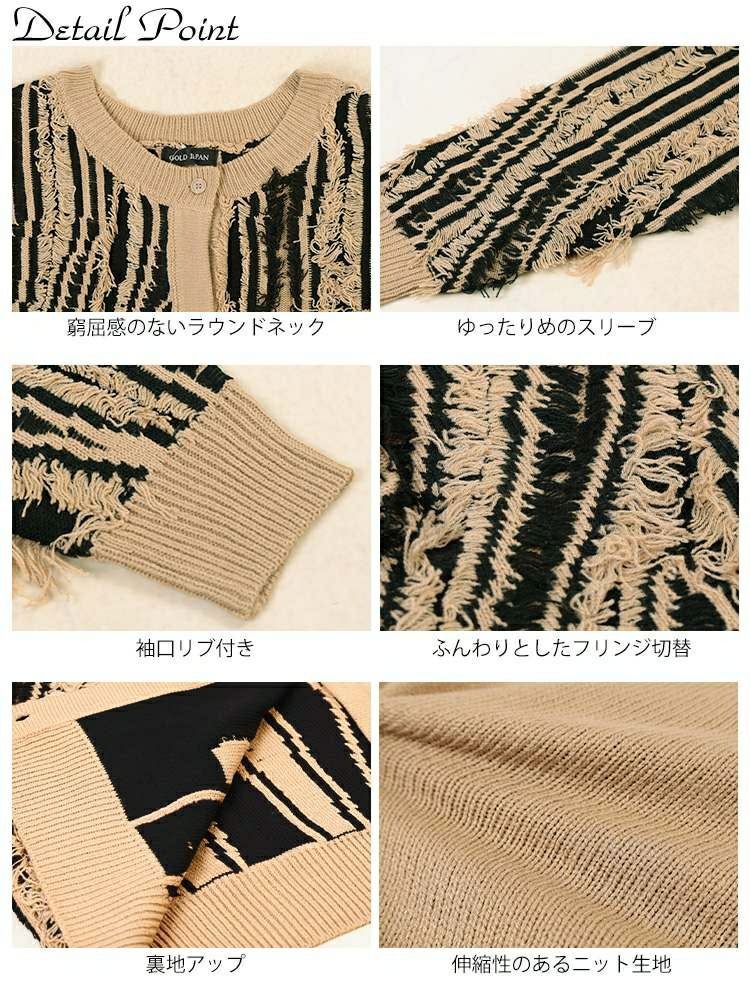 Detail Point

GOLD JAPAN

窮屈感のないラウンドネック

ゆったりめのスリーブ

袖口リブ付き

ふんわりとしたフリンジ切替

裏地アップ

伸縮性のあるニット生地