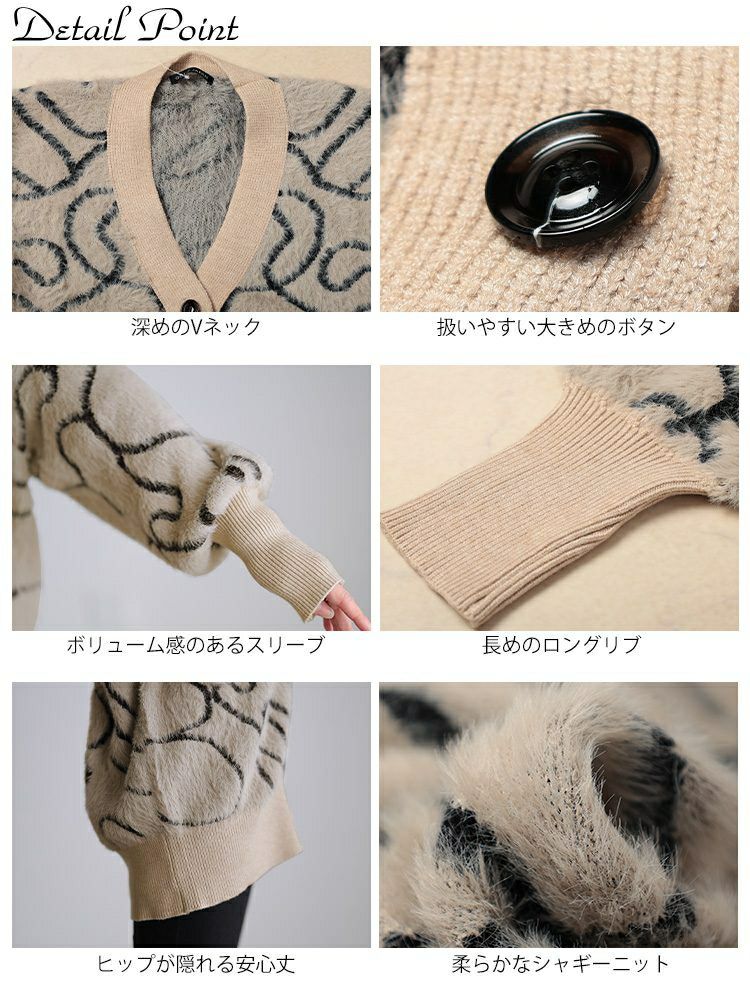 Detail Point

深めのVネック

扱いやすい大きめのボタン

ボリューム感のあるスリーブ

長めのロングリブ

ヒップが隠れる安心丈

柔らかなシャギーニット