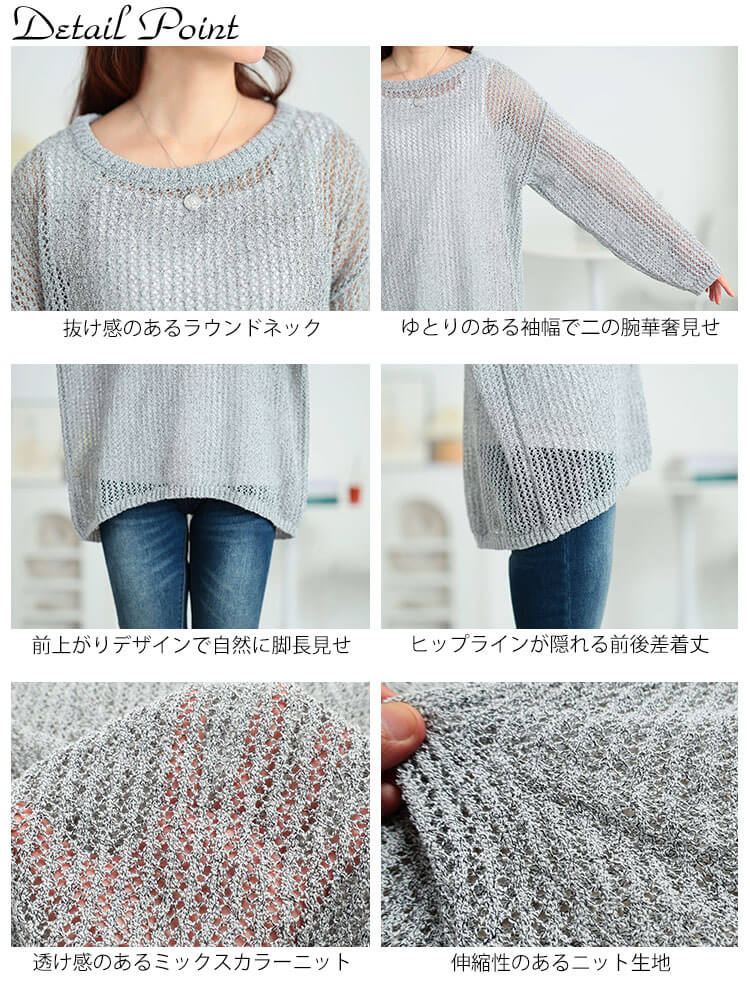 Detail Point

抜け感のあるラウンドネック

ゆとりのある袖幅で二の腕華奢見せ

前上がりデザインで自然に脚長見せ

ヒップラインが隠れる前後差着丈

透け感のあるミックスカラーニット

伸縮性のあるニット生地